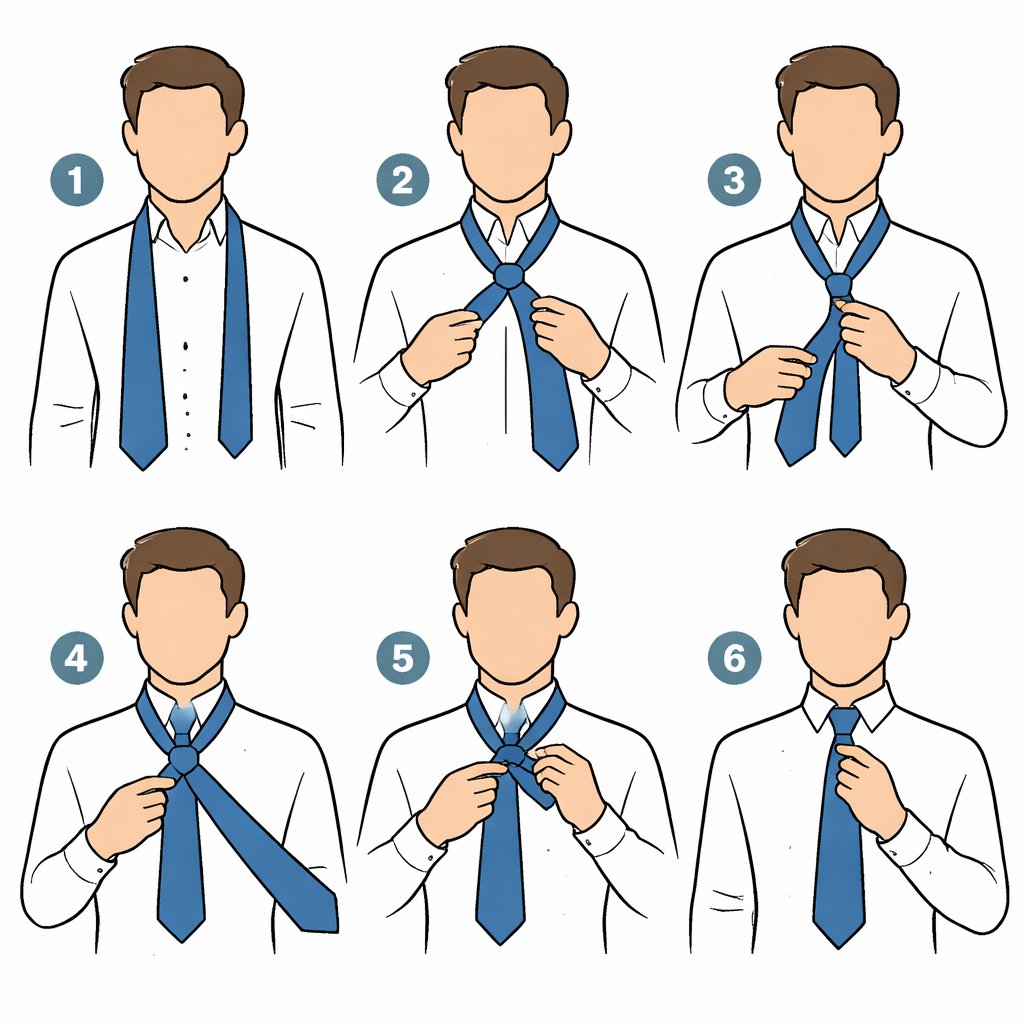 1

2

3

4

5

6